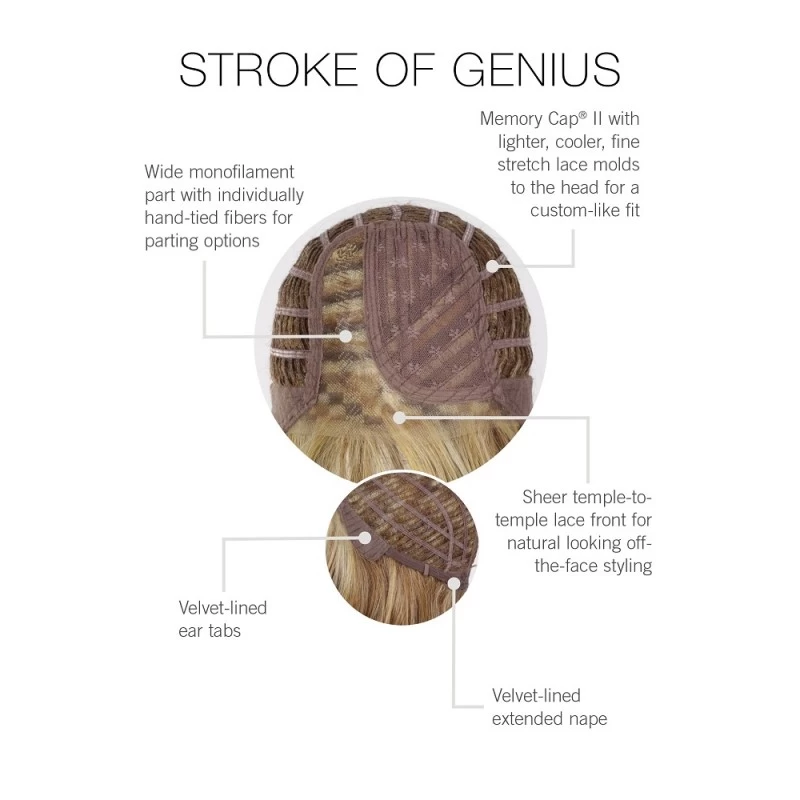 STROKE OF GENIUS

Wide monofilament part with individually hand-tied fibers for parting options

Memory Cap® II with lighter, cooler, fine stretch lace molds to the head for a custom-like fit

Sheer temple-to-temple lace front for natural looking off-the-face styling

Velvet-lined ear tabs

Velvet-lined extended nape